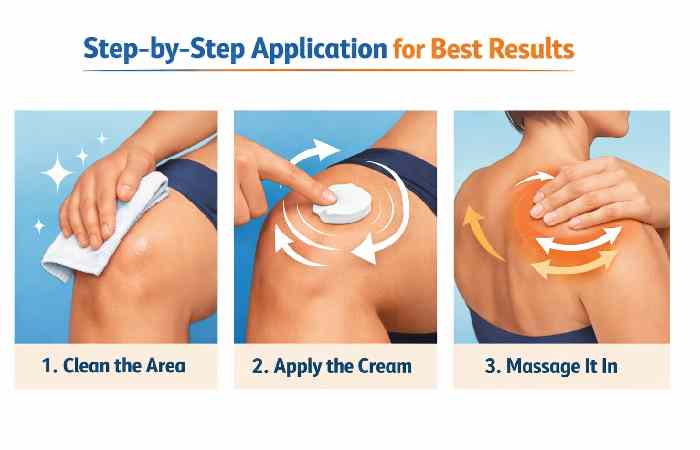 Step-by-Step Application for Best Results

1. Clean the Area

2. Apply the Cream

3. Massage It In